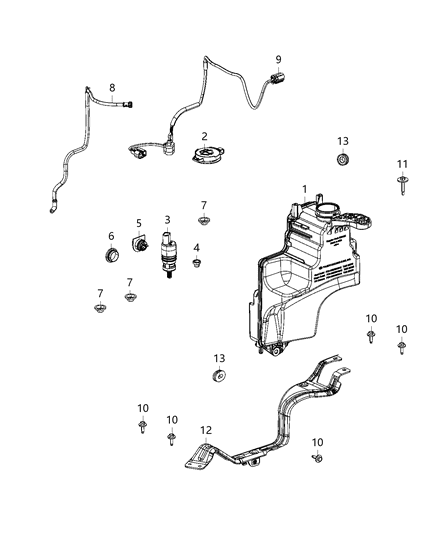 9
8
2
13
11
1
7
5
3
6
4
7
7
10
10
13
10
10
12
10