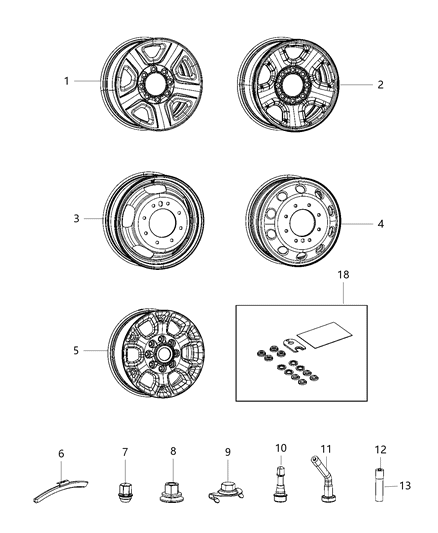 1
2
3
4
18
5
6
7
8
9
10
11
12
13