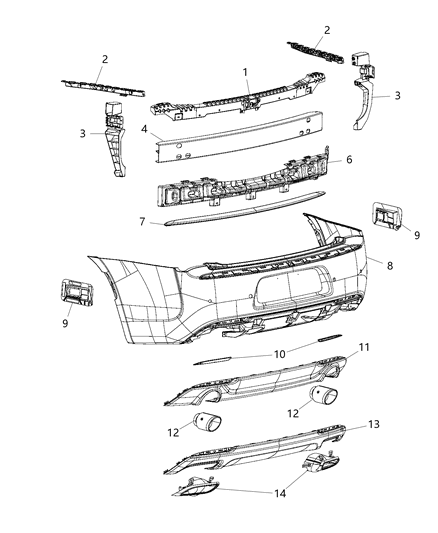 2
2
1
3
3
4
6
7
9
8
9
10
11
12
12
13
14