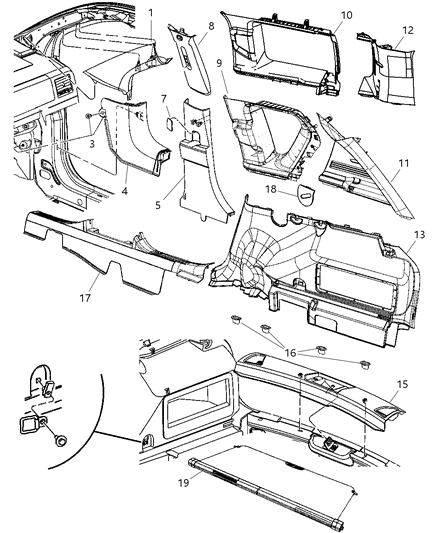 1
8
10
12
9
7
3
4
5
11
18
13
17
16
15
19