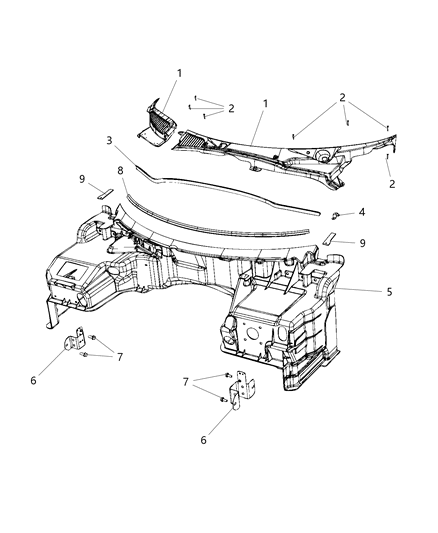 1
2
1
2
2
3
8
9
4
9
5
7
6
7
6