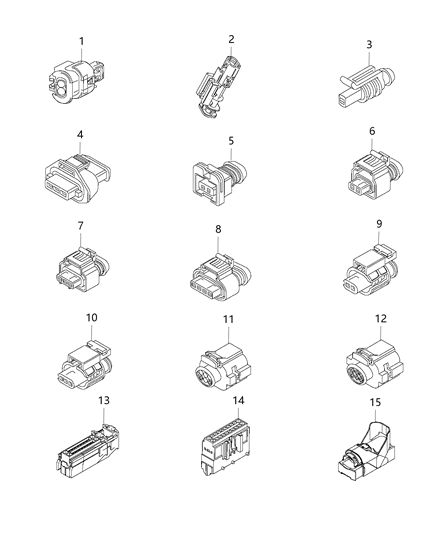 1
2
3
4
5
6
7
8
9
10
11
12
13
14
15