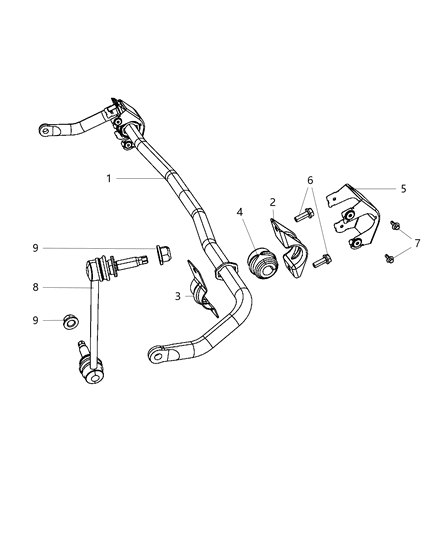 1
6
5
2
4
7
9
8
3
9