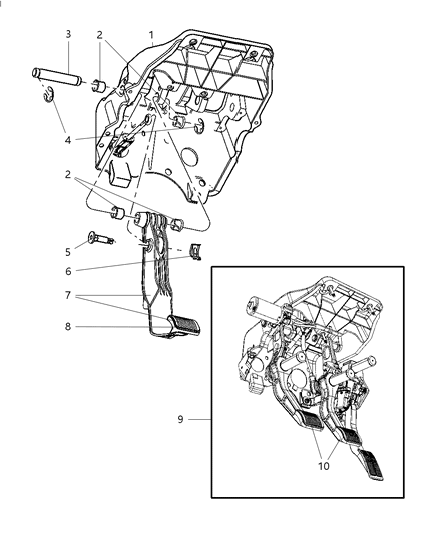 3
2
1
4
2
5
6
7
8
9
10