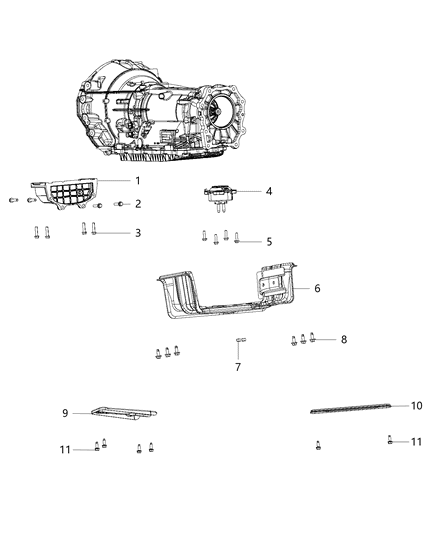 1
2
3
4
5
6
7
8
9
10
11
11