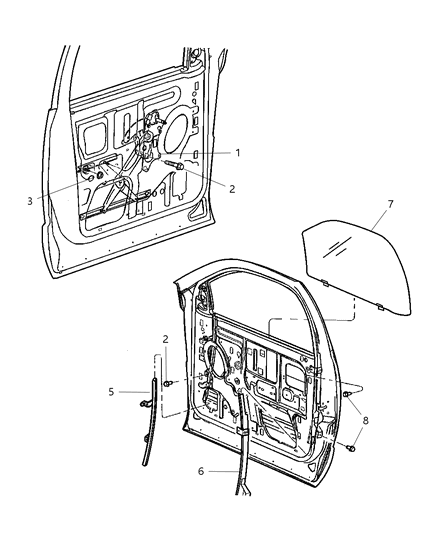 1
2
3
7
2
5
8
6