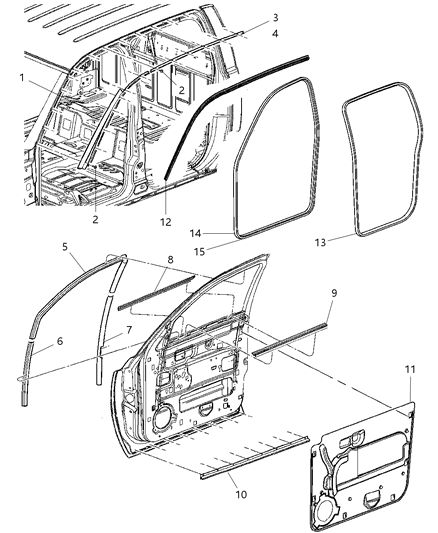 3
4
1
2
2
12
14
15
13
5
8
9
6
7
11
10