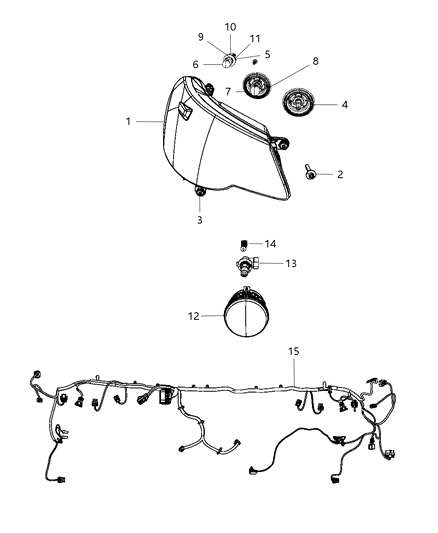 10
9
11
5
6
8
7
4
1
2
3
14
13
12
15