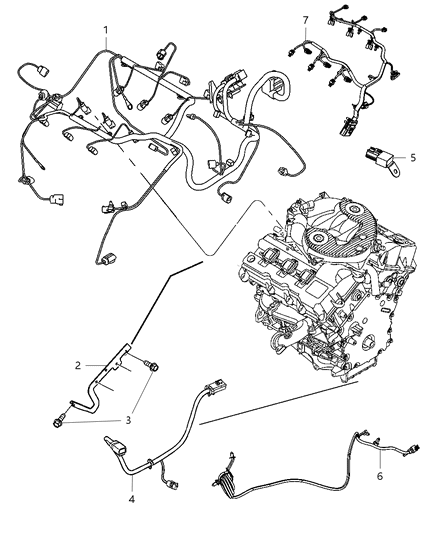 1
7
5
2
3
4
6