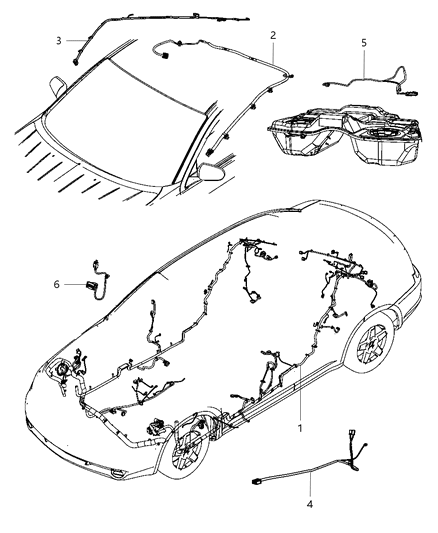 3
2
5
6
1
4