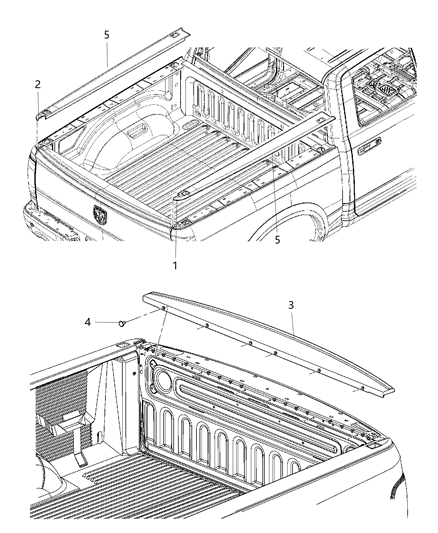 5
2
5
1
3
4