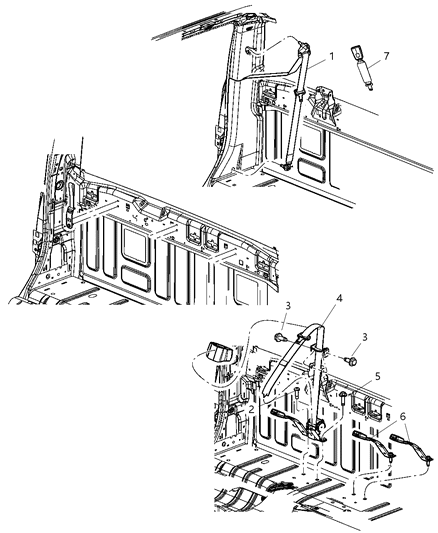 1
7
3
4
3
5
2
6