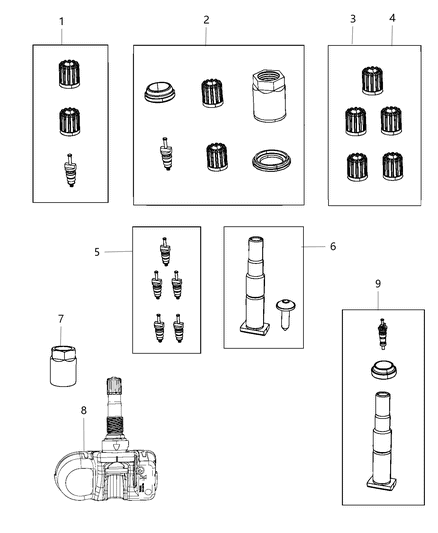 1
2
3
4
5
6
7
8
9