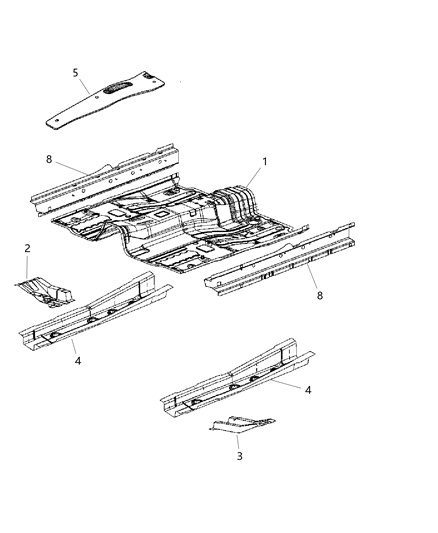 5
8
1
2
8
4
4
3