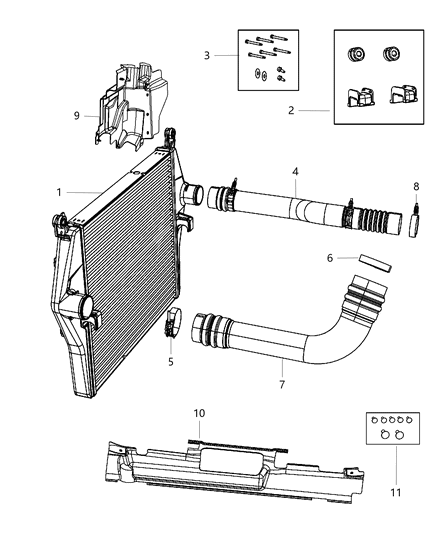 3
2
9
1
4
8
6
5
7
10
11