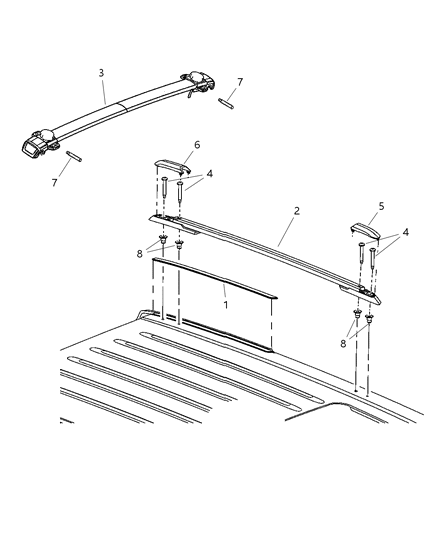 3
7
7
6
4
2
5
4
8
1
8