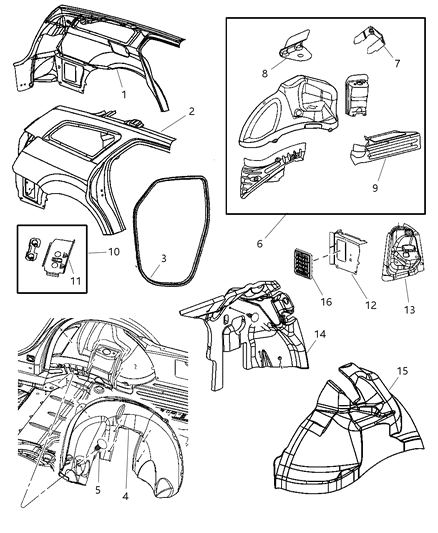 1
2
8
7
9
6
10
11
3
16
12
13
14
15
5
4