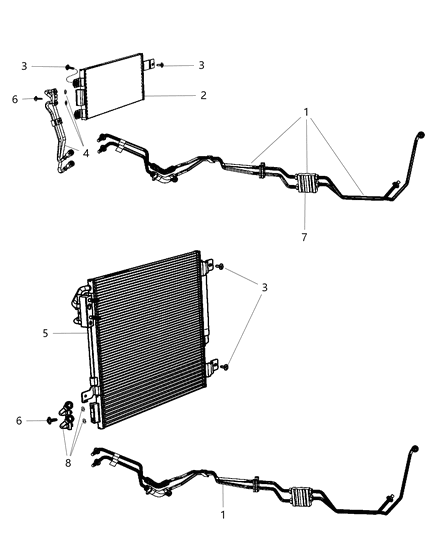 3
3
6
2
1
4
7
3
5
6
8
1