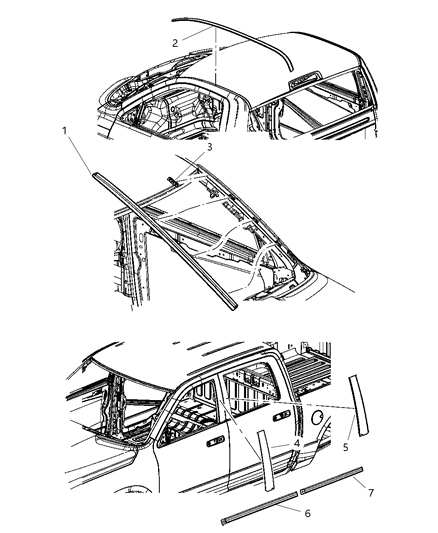 2
1
3
4
5
7
6