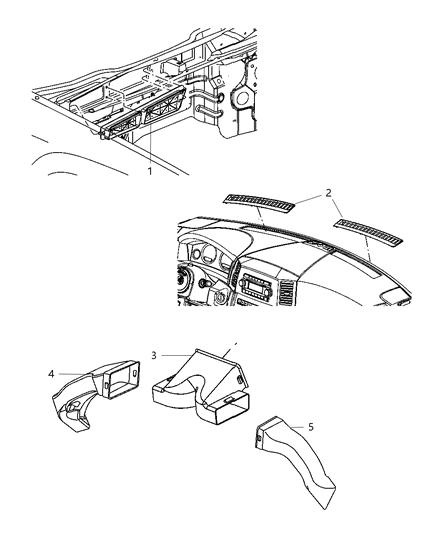 1
2
3
4
5