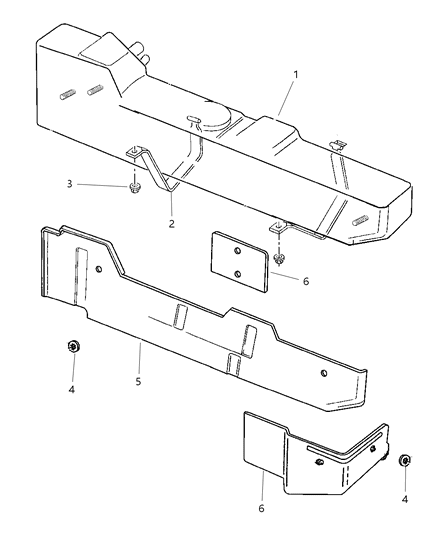 1
3
2
6
4
5
6
4