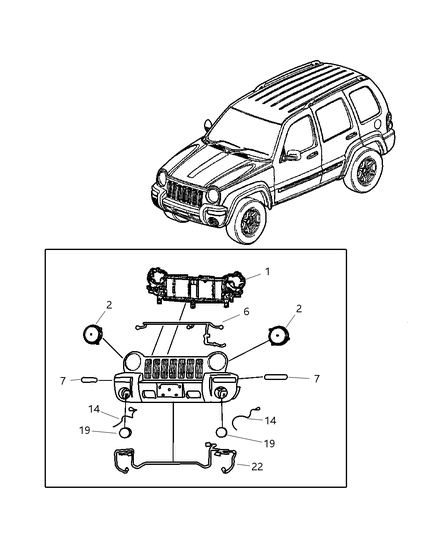 1
2
6
2
7
7
14
14
19
19
22