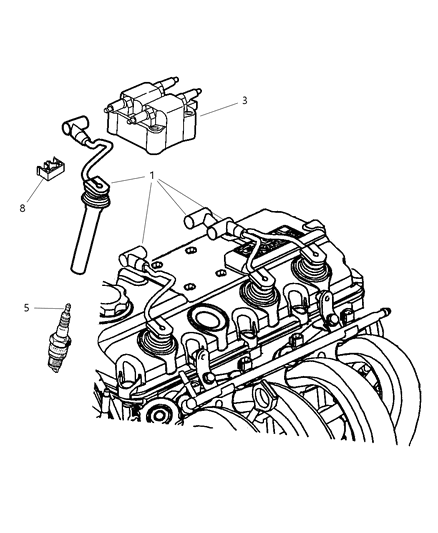 3

1

8

5