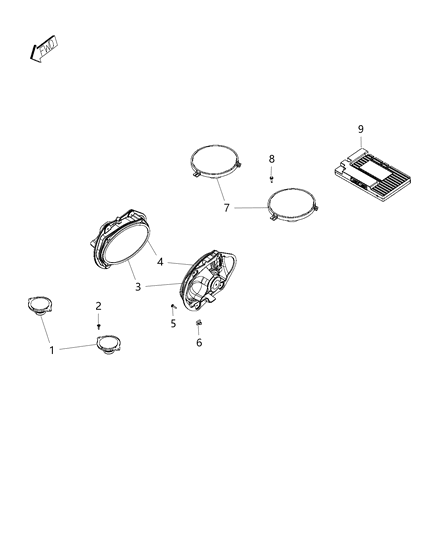 FWD

9
8
7
4
3
2
5
6
1