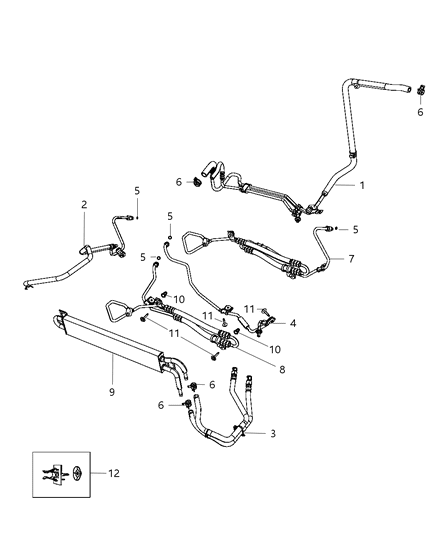 6
6
1
5
2
5
5
5
7
10
11
11
4
11
10
8
9
6
6
3
12