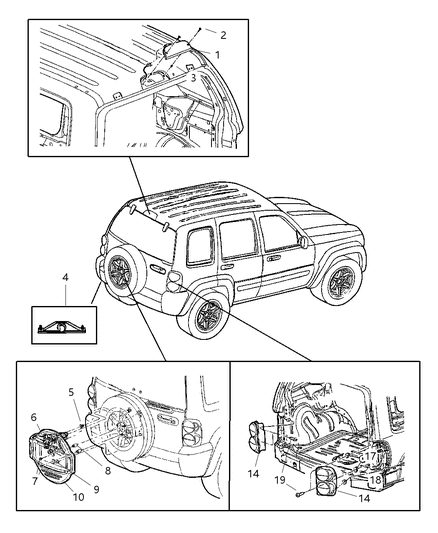 2
1
3
4
5
6
7
8
9
10
14
17
18
19
14