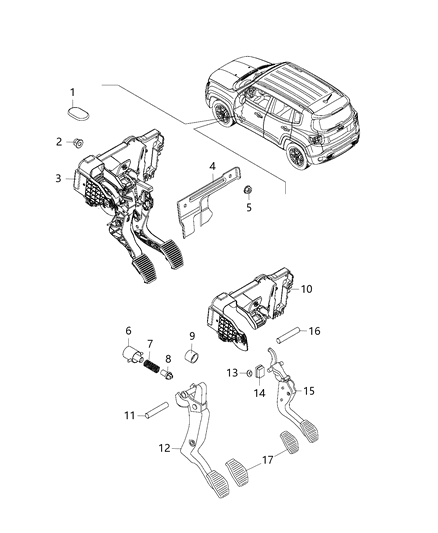 1
2
3
4
5
10
6
7
8
9
16
13
14
15
11
12
17