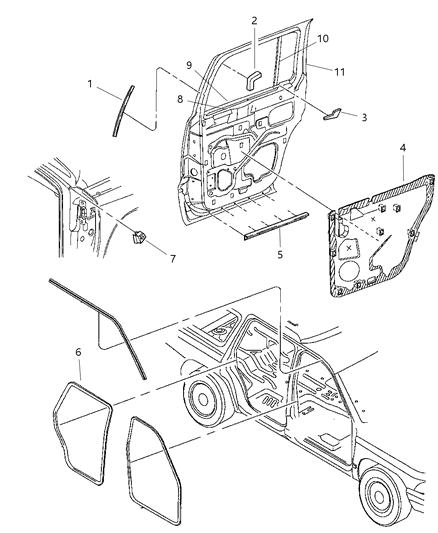 2
10
9
11
1
8
3
4
7
5
6