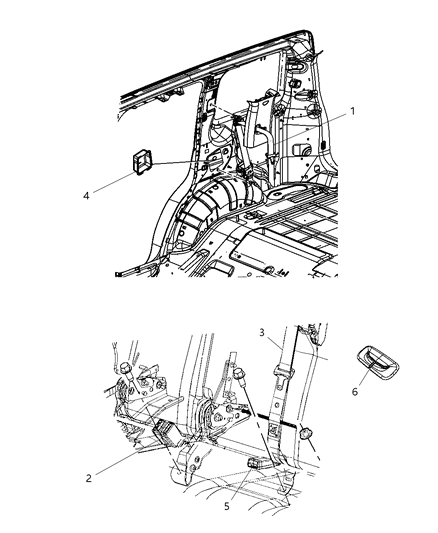 1
4
3
6
2
5