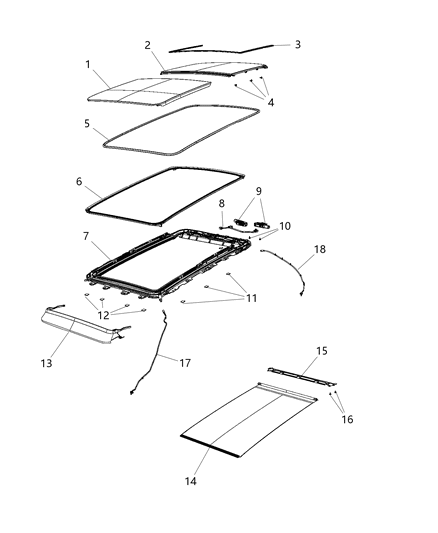 2
3
1
4
5
6
9
8
10
7
18
11
12
13
17
15
16
14