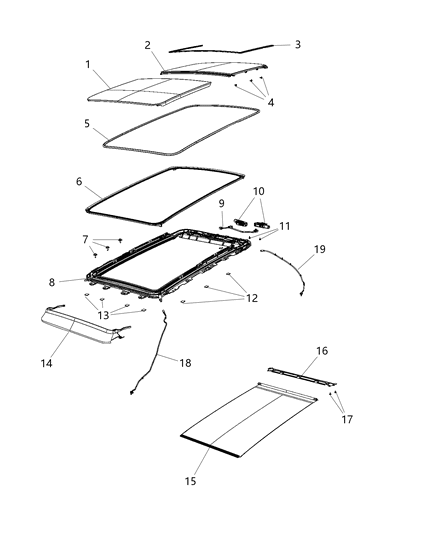 2
3
1
4
5
6
10
9
11
7
19
8
12
13
14
18
16
17
15