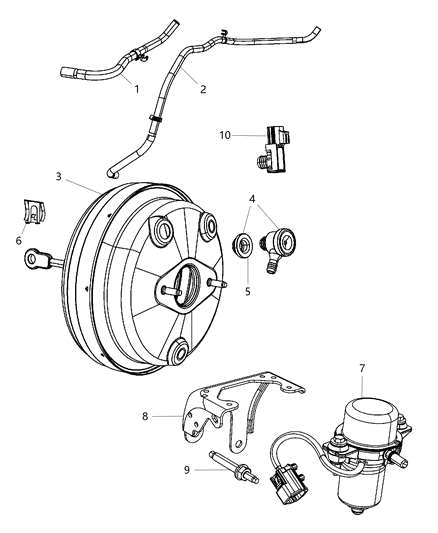 1
2
10
3
4
6
5
7
8
9