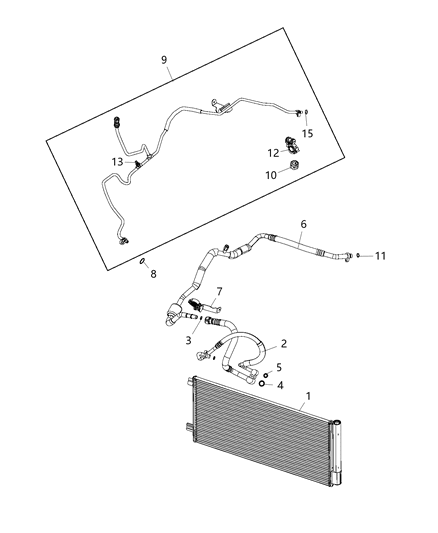 9
15
12
13
10
6
11
8
7
3
2
5
4
1