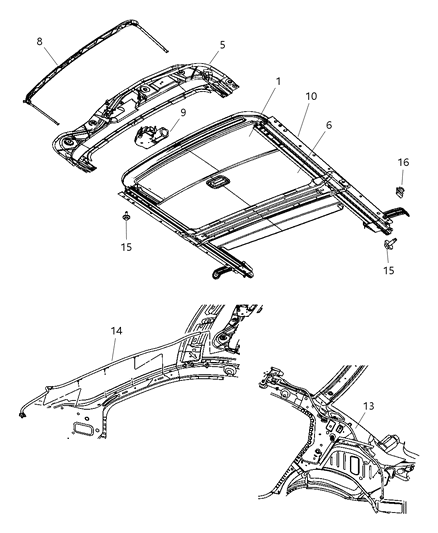 8
5
1
10
9
6
16
15
15
14
13