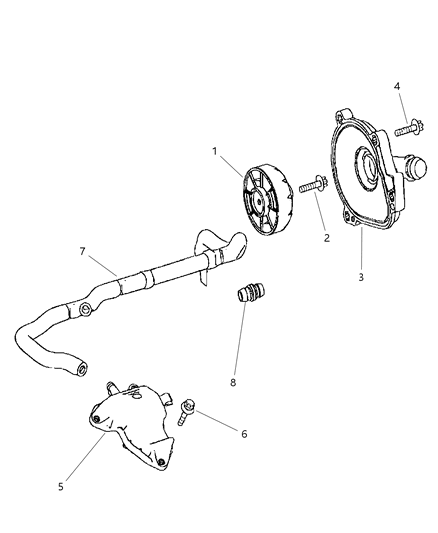 4
1
2
3
7
8
6
5