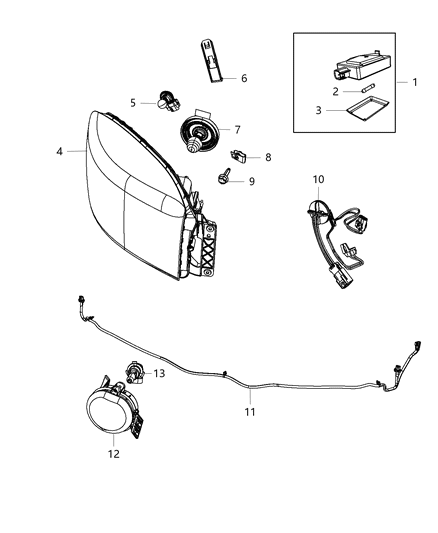 6
1
2
3
5
7
4
8
9
10
13
11
12