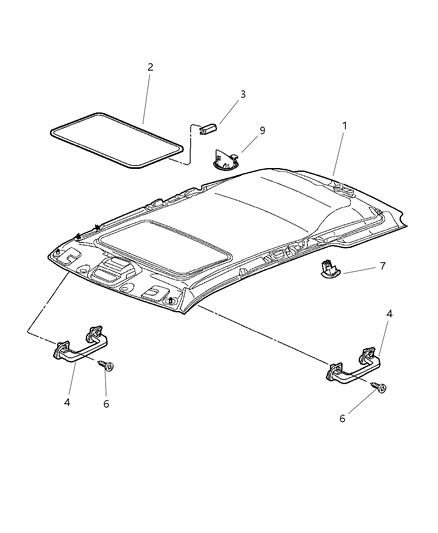 2
3
9
1
7
4
4
6
6