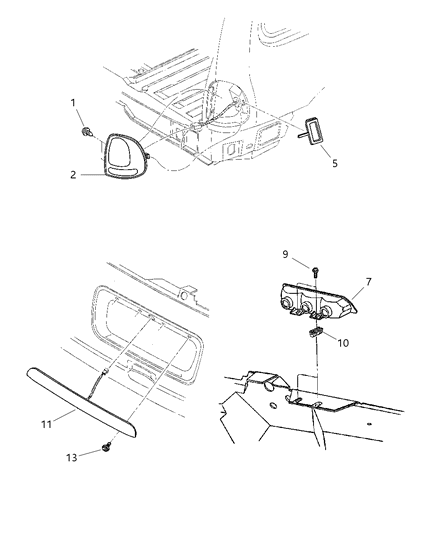 1
2
5
9
7
10
11
13