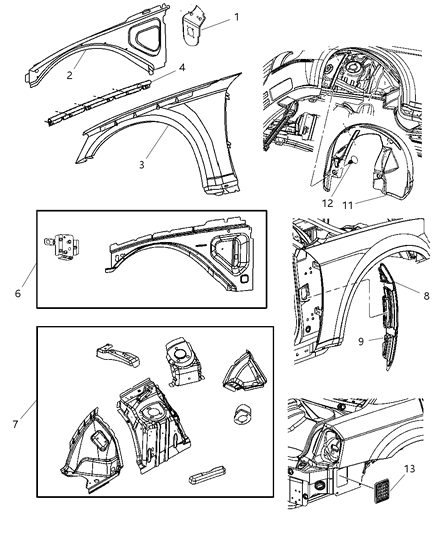 1
2
4
3
12
11
6
8
9
7
13