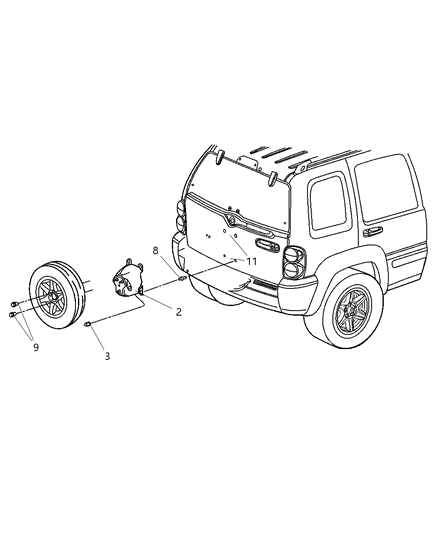 8
11
2
9
3