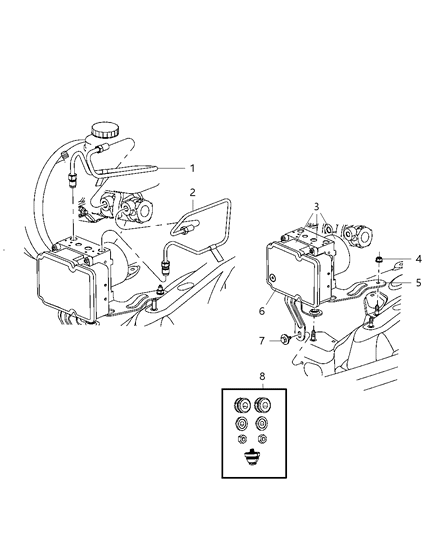 1
2
3
4
5
6
7
8