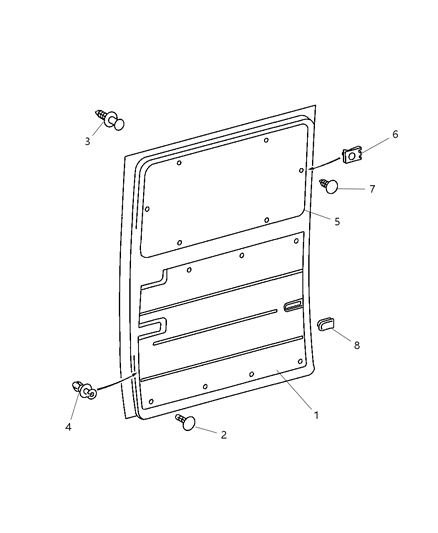 3
6
7
5
8
4
1
2