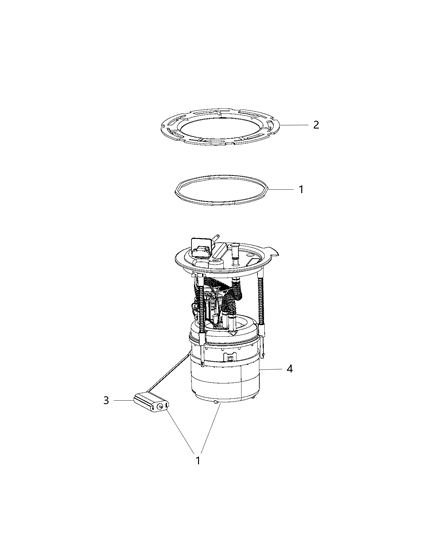 2

1

4

3

1