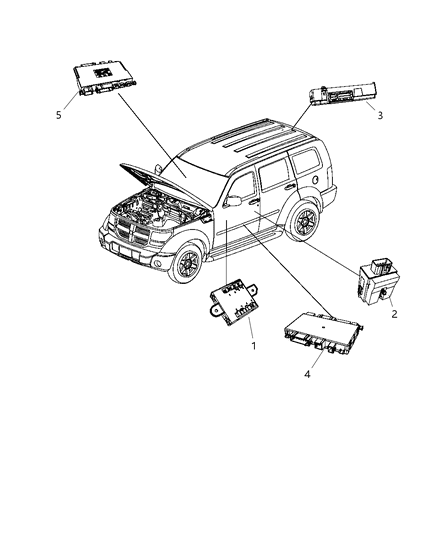 5
3
2
1
4