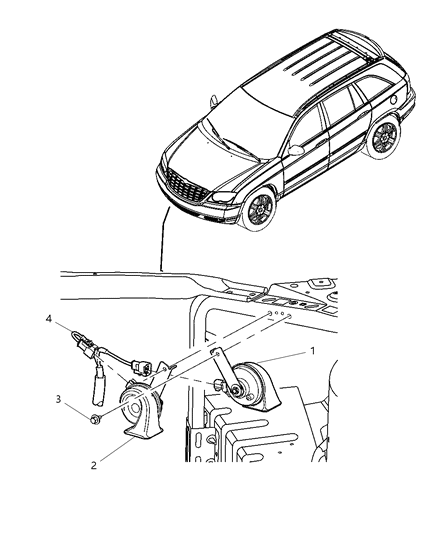 4
1
3
2