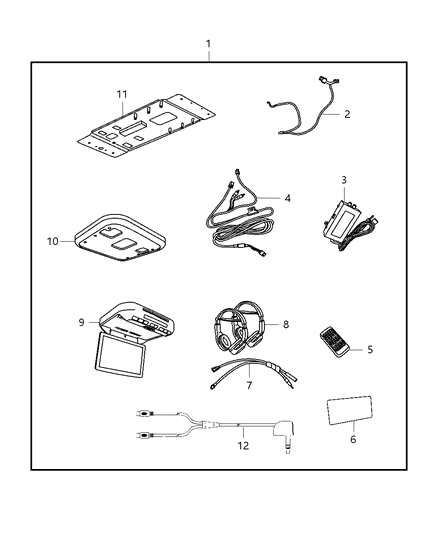 1
11
2
4
3
10
9
8
5
7
12
6